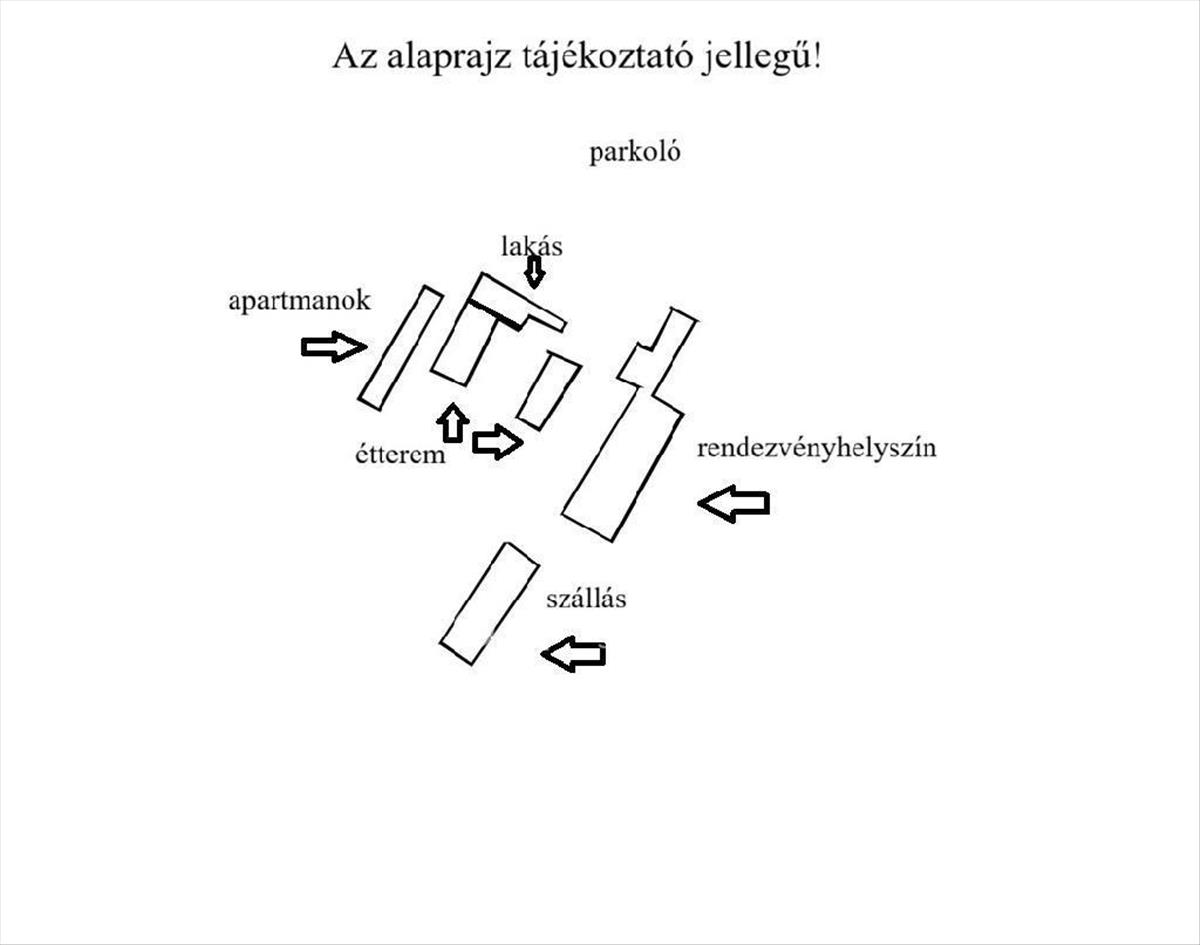 Az alaprajz tájékoztató jellegű!

parkoló

lakás

apartmanok

étterem

rendezvényhelyszín

szállás